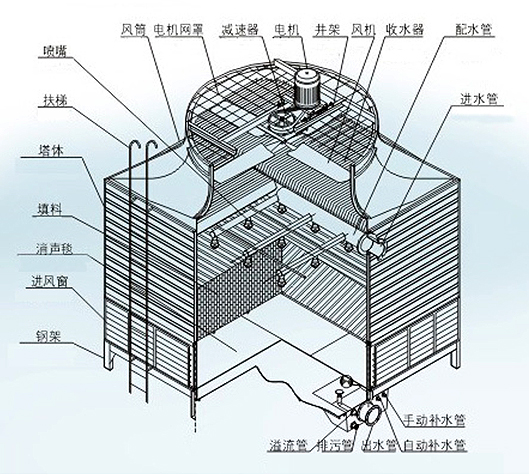 风筒 电机网罩 减速器 电机 井架 风机 收水器 配水管

喷嘴

扶梯

塔体

填料

消声毯

进风窗

钢架

进水管

手动补水管

溢流管 排污管 出水管 自动补水管